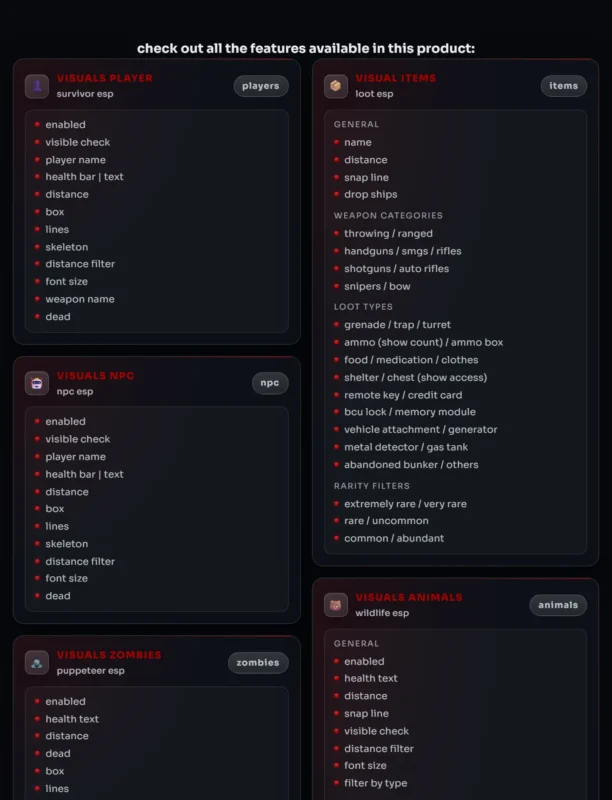 check out all the features available in this product:

VISUALS PLAYER
survivor esp
players

• enabled
• visible check
• player name
• health bar | text
• distance
• box
• lines
• skeleton
• distance filter
• font size
• weapon name
• dead

VISUALS NPC
npc esp
npc

• enabled
• visible check
• player name
• health bar | text
• distance
• box
• lines
• skeleton
• distance filter
• font size
• dead

VISUALS ZOMBIES
puppeteer esp
zombies

• enabled
• health text
• distance
• dead
• box
• lines

VISUAL ITEMS
loot esp
items

GENERAL
• name
• distance
• snap line
• drop ships

WEAPON CATEGORIES
• throwing / ranged
• handguns / smgs / rifles
• shotguns / auto rifles
• snipers / bow

LOOT TYPES
• grenade / trap / turret
• ammo (show count) / ammo box
• food / medication / clothes
• shelter / chest (show access)
• remote key / credit card
• bcu lock / memory module
• vehicle attachment / generator
• metal detector / gas tank
• abandoned bunker / others

RARITY FILTERS
• extremely rare / very rare
• rare / uncommon
• common / abundant

VISUALS ANIMALS
wildlife esp
animals

GENERAL
• enabled
• health text
• distance
• snap line
• visible check
• distance filter
• font size
• filter by type